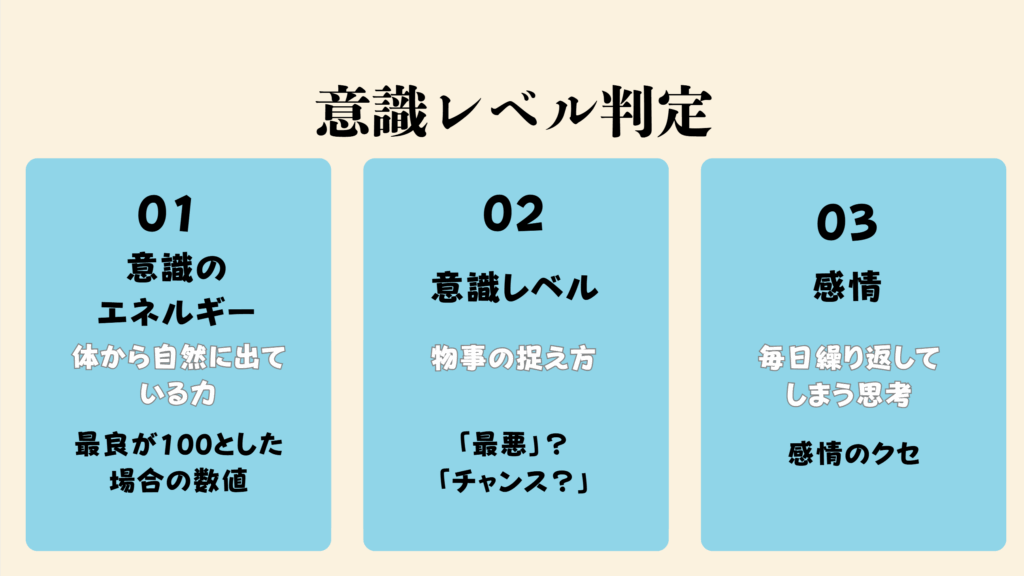 意識レベル判定

01

意識の
エネルギー

体から自然に出ている力

最良が100とした場合の数値

02

意識レベル

物事の捉え方

「最悪」?
「チャンス?」

03

感情

毎日繰り返してしまう思考

感情のクセ