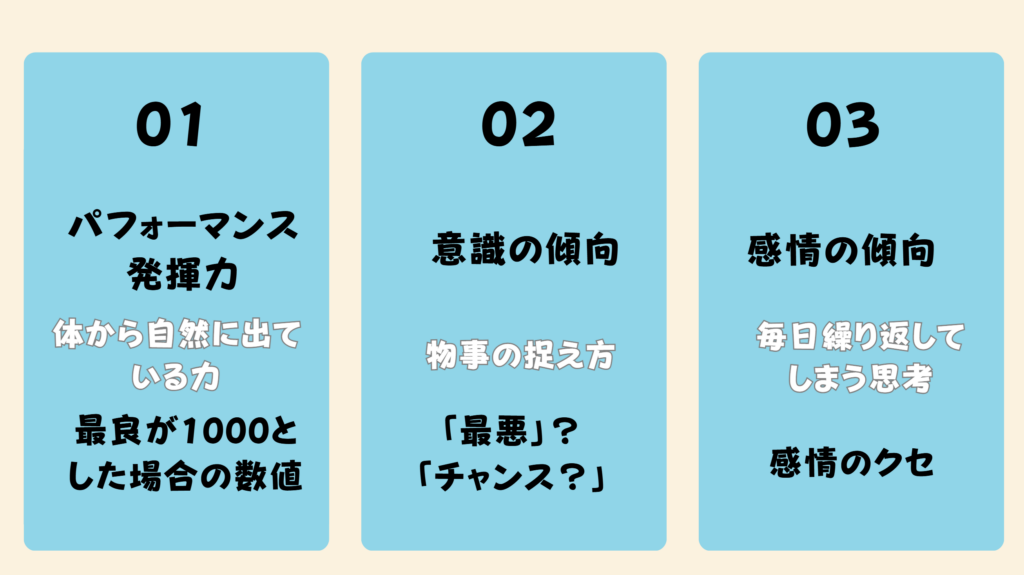 01

パフォーマンス
発揮力

体から自然に出ている力

最良が1000とした場合の数値

02

意識の傾向

物事の捉え方

「最悪」？
「チャンス？」

03

感情の傾向

毎日繰り返してしまう思考

感情のクセ